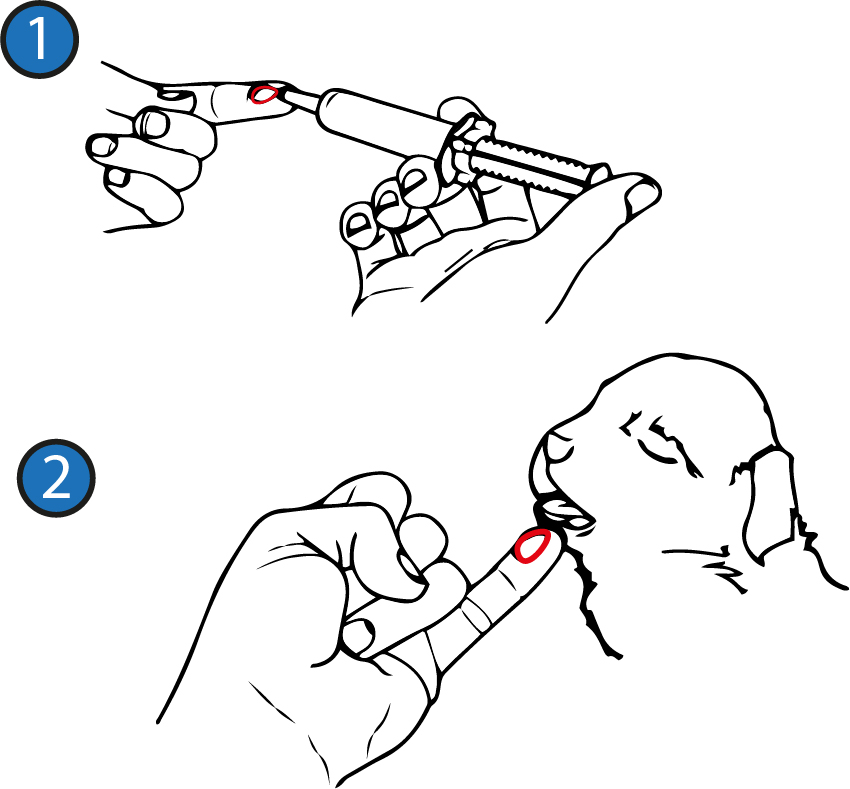 1

2